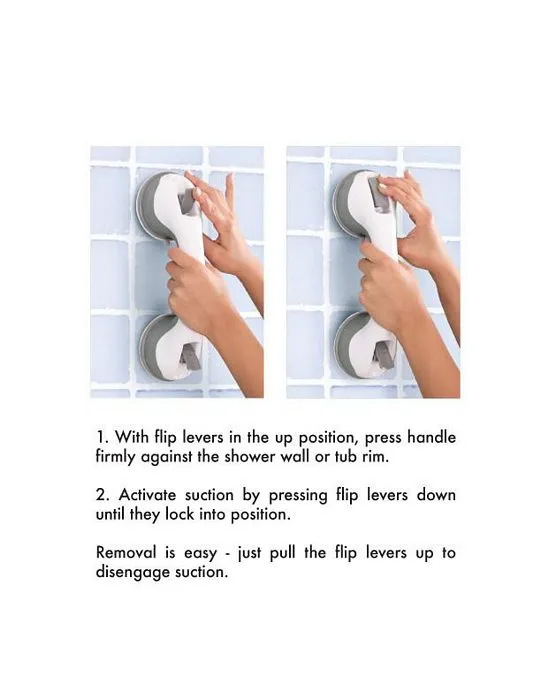 1. With flip levers in the up position, press handle firmly against the shower wall or tub rim.

2. Activate suction by pressing flip levers down until they lock into position.

Removal is easy - just pull the flip levers up to disengage suction.