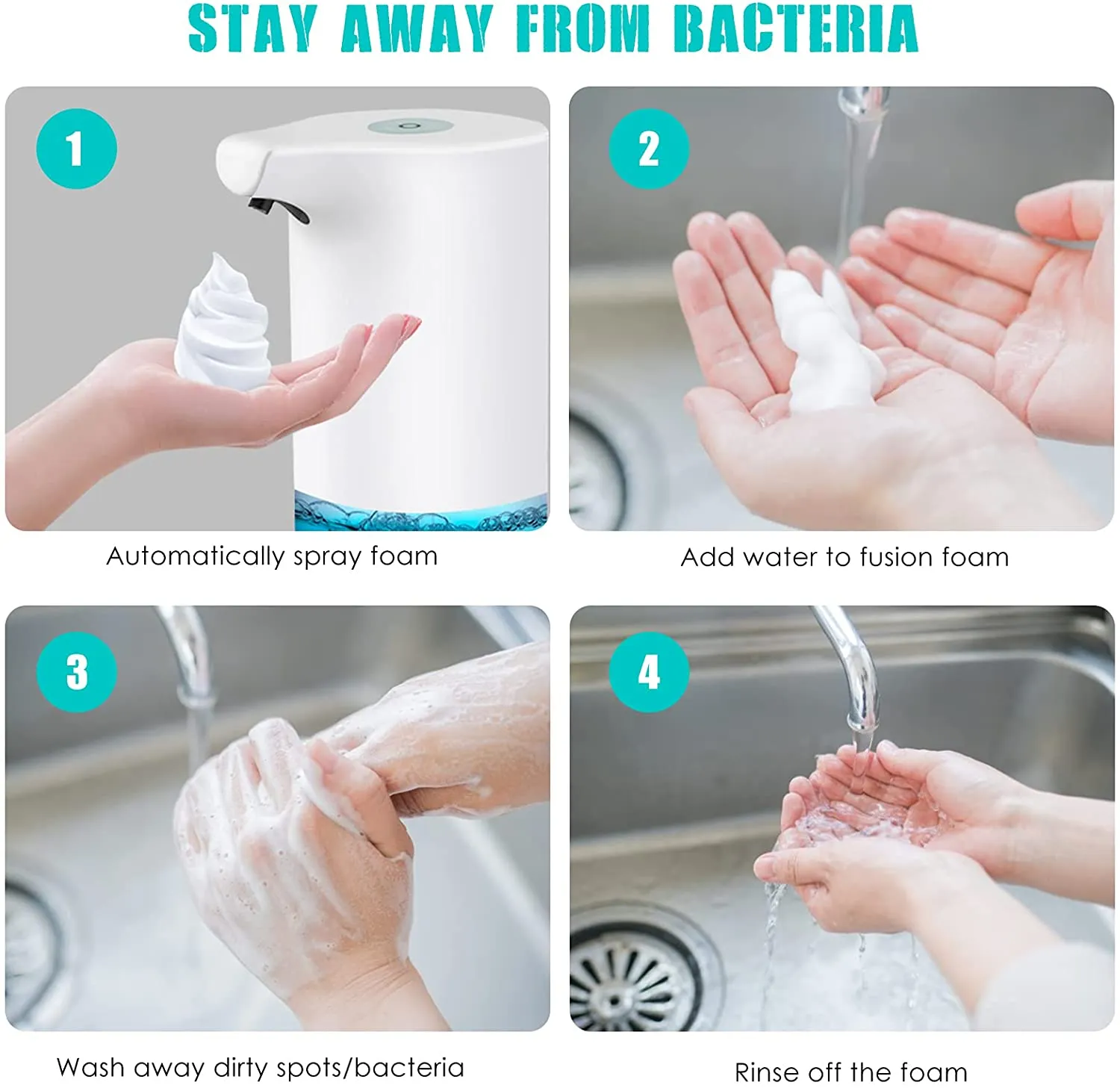 STAY AWAY FROM BACTERIA

1

Automatically spray foam

2

Add water to fusion foam

3

Wash away dirty spots/bacteria

4

Rinse off the foam