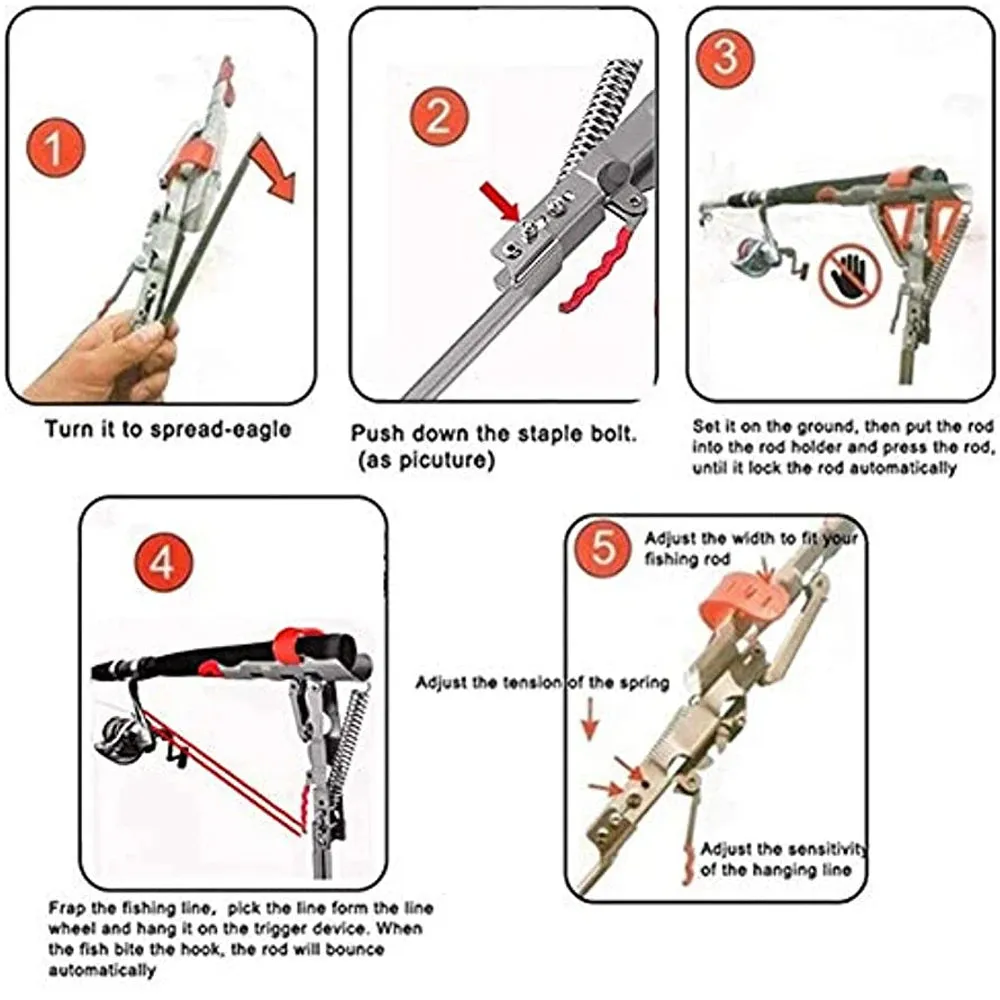 1

Turn it to spread-eagle

2

Push down the staple bolt. (as picuture)

3

Set it on the ground, then put the rod into the rod holder and press the rod, until it lock the rod automatically

4

Frap the fishing line, pick the line form the line wheel and hang it on the trigger device. When the fish bite the hook, the rod will bounce automatically

5

Adjust the width to fit your fishing rod

Adjust the tension of the spring

Adjust the sensitivity of the hanging line